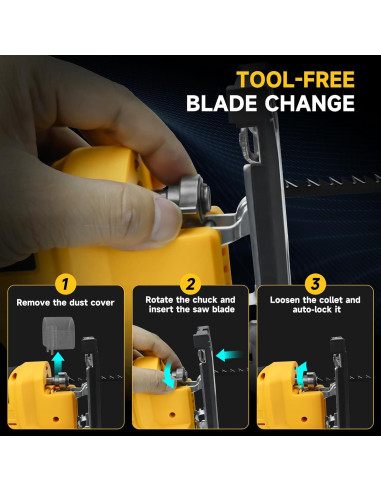 TOOL-FREE
BLADE CHANGE

1
Remove the dust cover

2
Rotate the chuck and insert the saw blade

3
Loosen the collet and auto-lock it