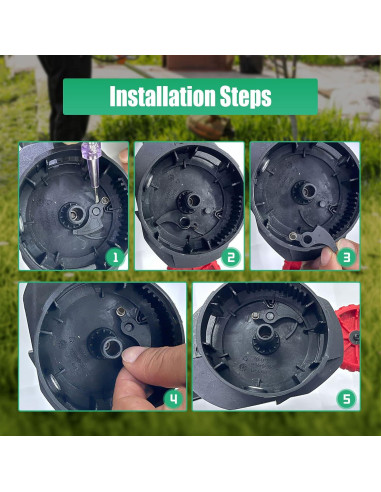 Installation Steps

1

2

3

4

5