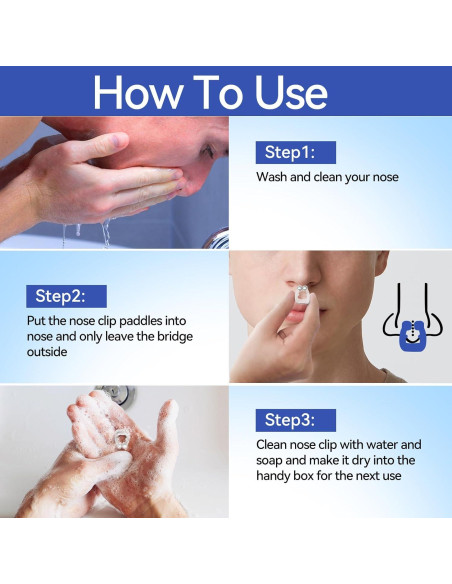 How To Use

Step1:

Wash and clean your nose

Step2:

Put the nose clip paddles into nose and only leave the bridge outside

Step3:

Clean nose clip with water and soap and make it dry into the handy box for the next use