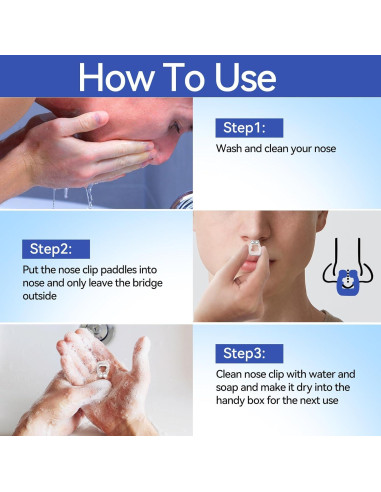 How To Use

Step1:

Wash and clean your nose

Step2:

Put the nose clip paddles into nose and only leave the bridge outside

Step3:

Clean nose clip with water and soap and make it dry into the handy box for the next use