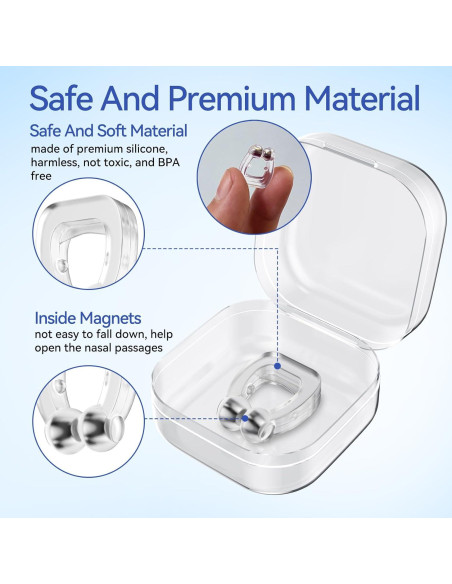 Safe And Premium Material

Safe And Soft Material
made of premium silicone, harmless, not toxic, and BPA free

Inside Magnets
not easy to fall down, help open the nasal passages