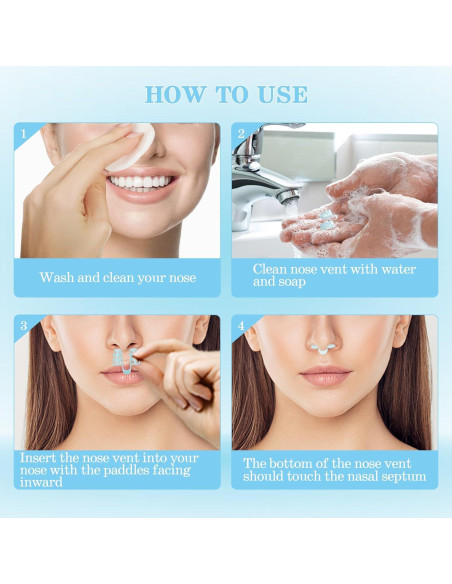 HOW TO USE

1

Wash and clean your nose

2

Clean nose vent with water and soap

3

Insert the nose vent into your nose with the paddles facing inward

4

The bottom of the nose vent should touch the nasal septum