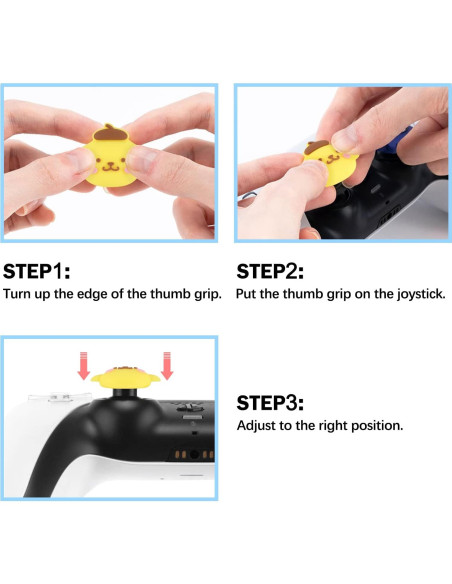 STEP1:
Turn up the edge of the thumb grip.

STEP2:
Put the thumb grip on the joystick.

STEP3:
Adjust to the right position.