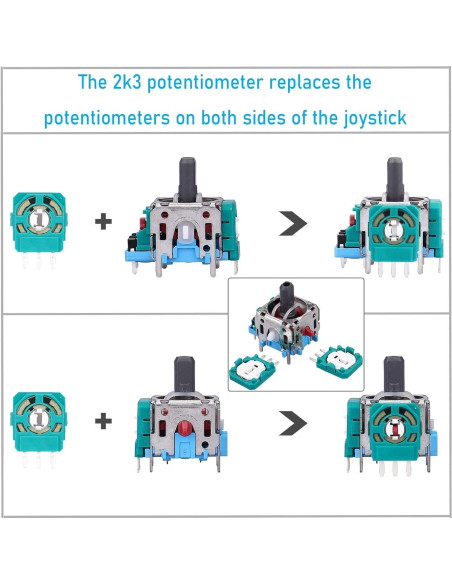 The 2k3 potentiometer replaces the potentiometers on both sides of the joystick

+

+