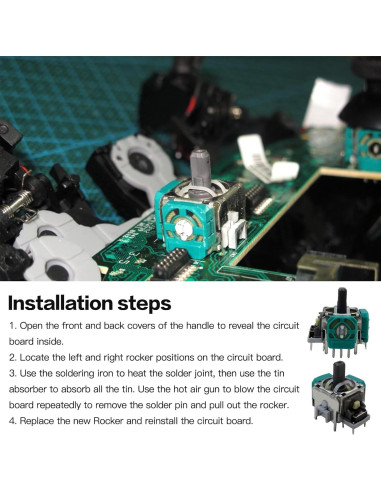 Installation steps

1. Open the front and back covers of the handle to reveal the circuit board inside.

2. Locate the left and right rocker positions on the circuit board.

3. Use the soldering iron to heat the solder joint, then use the tin absorber to absorb all the tin. Use the hot air gun to blow the circuit board repeatedly to remove the solder pin and pull out the rocker.

4. Replace the new Rocker and reinstall the circuit board.