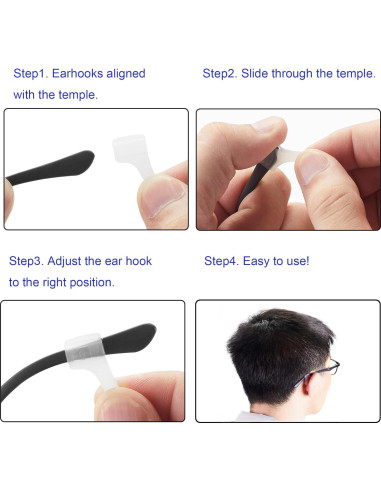 Step1. Earhooks aligned with the temple.

Step2. Slide through the temple.

Step3. Adjust the ear hook to the right position.

Step4. Easy to use!