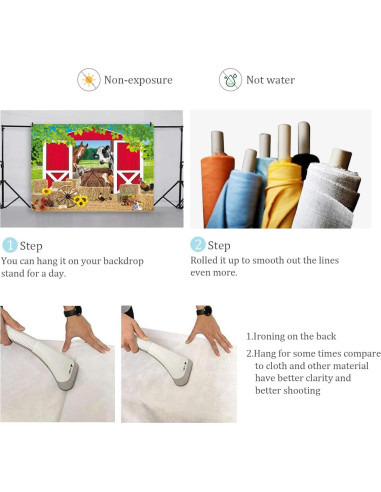 Non-exposure

Not water

1 Step
You can hang it on your backdrop stand for a day.

2 Step
Rolled it up to smooth out the lines even more.

1.Ironing on the back

2.Hang for some times compare to cloth and other material have better clarity and better shooting