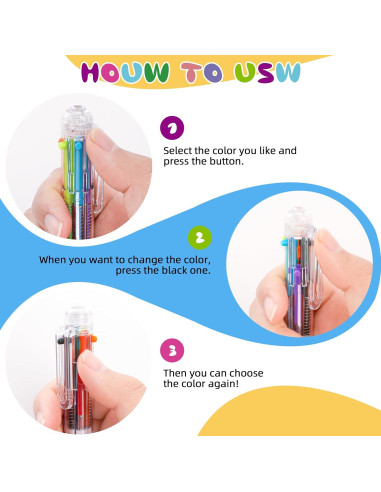 HOUW TO USW

1

Select the color you like and press the button.

2

When you want to change the color, press the black one.

3

Then you can choose the color again!