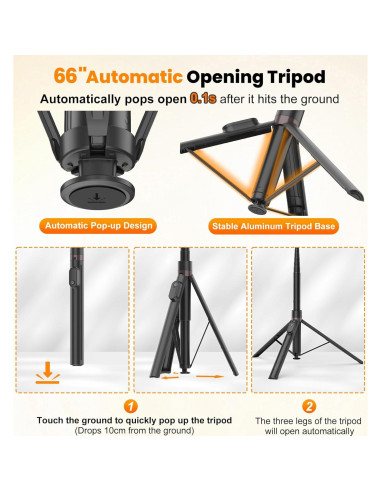 66"Automatic Opening Tripod

Automatically pops open 0.1s after it hits the ground

Automatic Pop-up Design

Stable Aluminum Tripod Base

1

Touch the ground to quickly pop up the tripod
(Drops 10cm from the ground)

2

The three legs of the tripod will open automatically