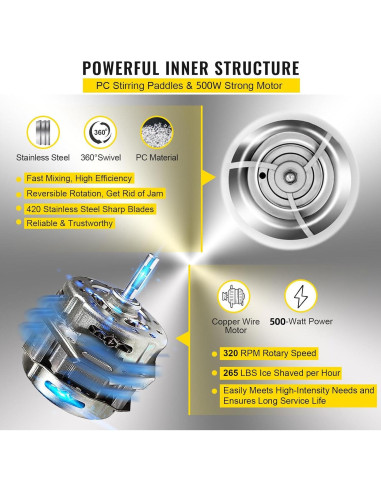 POWERFUL INNER STRUCTURE

PC Stirring Paddles & 500W Strong Motor

360°

Stainless Steel 360°Swivel PC Material

Fast Mixing, High Efficiency

Reversible Rotation, Get Rid of Jam

420 Stainless Steel Sharp Blades

Reliable & Trustworthy

Copper Wire Motor

500-Watt Power

320 RPM Rotary Speed

265 LBS Ice Shaved per Hour

Easily Meets High-Intensity Needs and Ensures Long Service Life