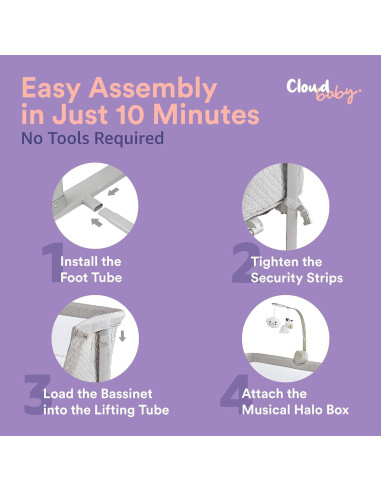 Easy Assembly in Just 10 Minutes
No Tools Required

Cloud baby.

1 Install the Foot Tube

2 Tighten the Security Strips

3 Load the Bassinet into the Lifting Tube

4 Attach the Musical Halo Box