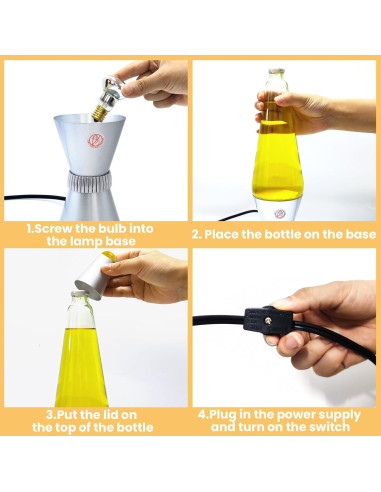 1.Screw the bulb into the lamp base

2. Place the bottle on the base

3.Put the lid on the top of the bottle

4.Plug in the power supply and turn on the switch