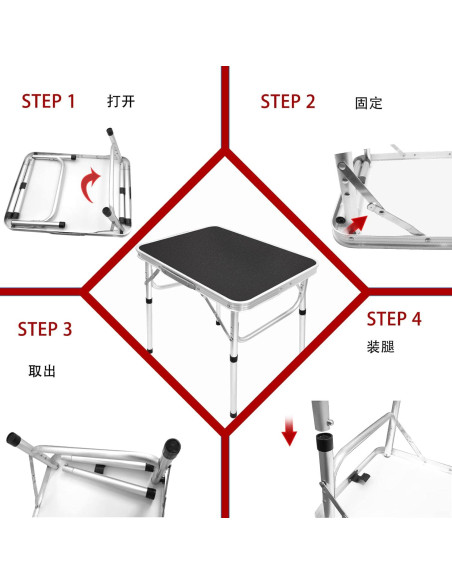 STEP 1 打开

STEP 2 固定

STEP 3

取出

STEP 4

装腿