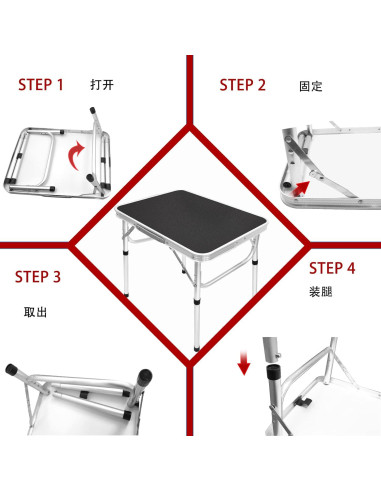 STEP 1 打开

STEP 2 固定

STEP 3

取出

STEP 4

装腿