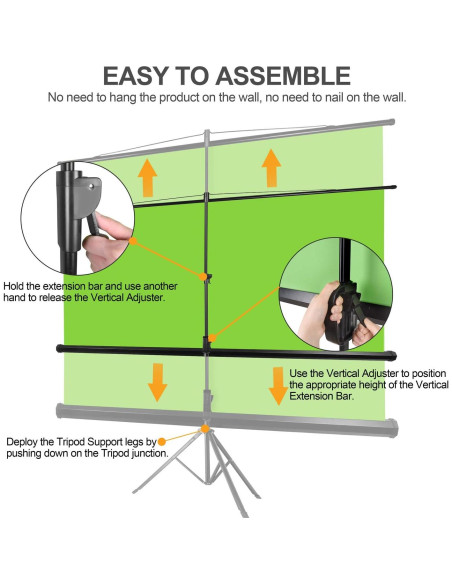 EASY TO ASSEMBLE
No need to hang the product on the wall, no need to nail on the wall.

Hold the extension bar and use another hand to release the Vertical Adjuster.

Use the Vertical Adjuster to position the appropriate height of the Vertical Extension Bar.

Deploy the Tripod Support legs by pushing down on the Tripod junction.