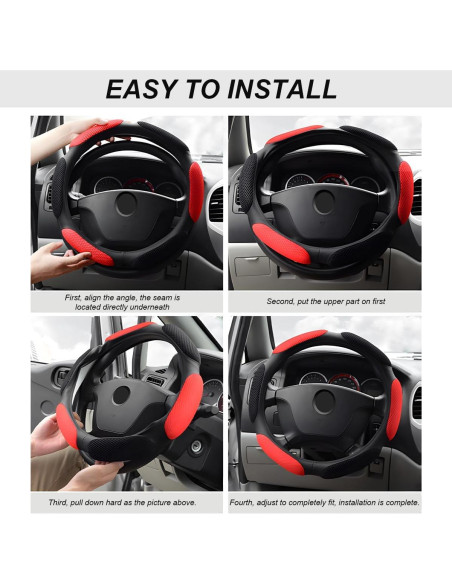 EASY TO INSTALL

First, align the angle, the seam is located directly underneath

Second, put the upper part on first

Third, pull down hard as the picture above.

Fourth, adjust to completely fit, installation is complete.