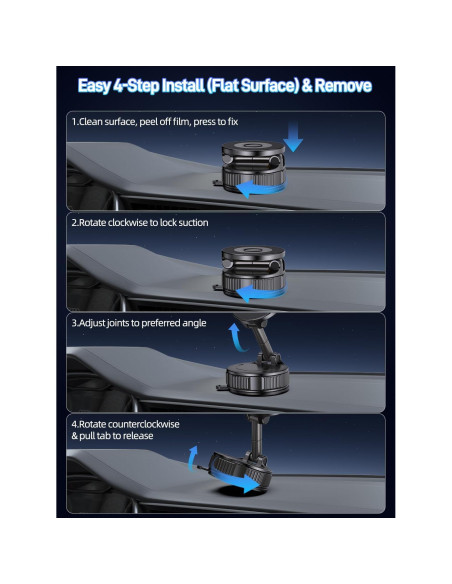 Easy 4-Step Install (Flat Surface) & Remove

1.Clean surface, peel off film, press to fix

2.Rotate clockwise to lock suction

3.Adjust joints to preferred angle

4.Rotate counterclockwise & pull tab to release