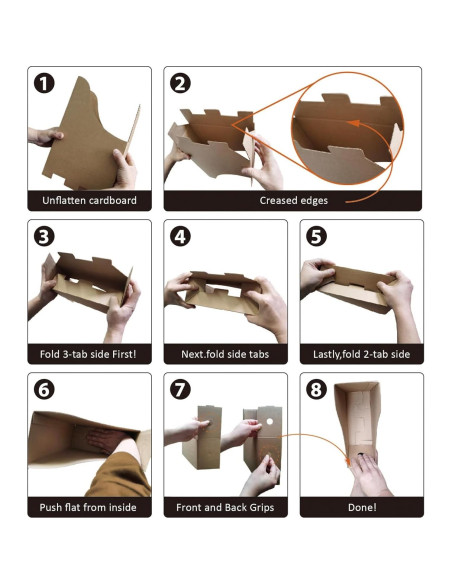 1
Unflatten cardboard

2
Creased edges

3
Fold 3-tab side First!

4
Next.fold side tabs

5
Lastly,fold 2-tab side

6
Push flat from inside

7
Front and Back Grips

8
Done!