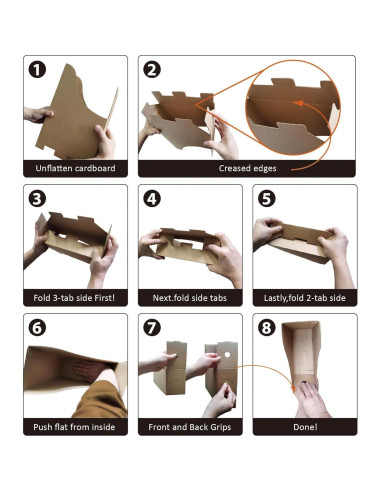 1
Unflatten cardboard

2
Creased edges

3
Fold 3-tab side First!

4
Next.fold side tabs

5
Lastly,fold 2-tab side

6
Push flat from inside

7
Front and Back Grips

8
Done!