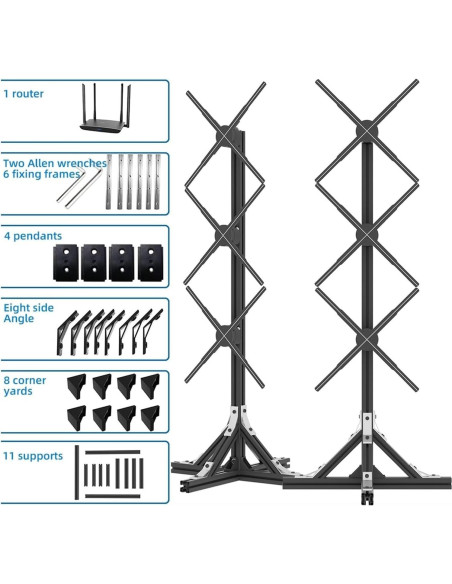 1 router

Two Allen wrenches
6 fixing frames

4 pendants

Eight side Angle

8 corner yards

11 supports