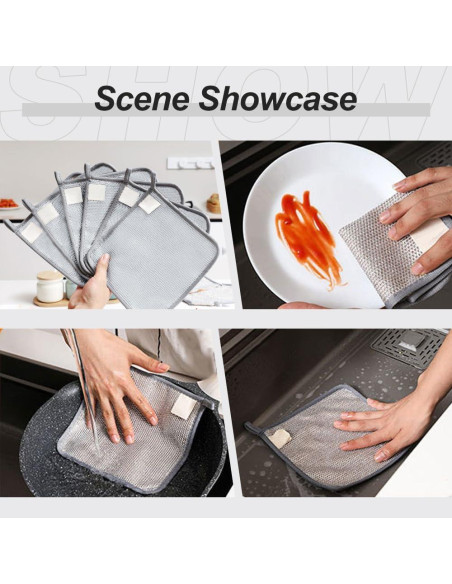 SHOW

Scene Showcase