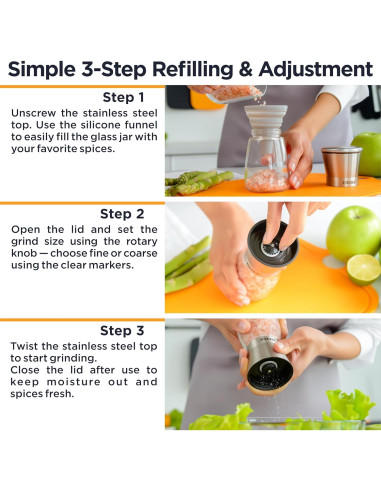 Simple 3-Step Refilling & Adjustment

Step 1

Unscrew the stainless steel top. Use the silicone funnel to easily fill the glass jar with your favorite spices.

Step 2

Open the lid and set the grind size using the rotary knob — choose fine or coarse using the clear markers.

Step 3

Twist the stainless steel top to start grinding.
Close the lid after use to keep moisture out and spices fresh.