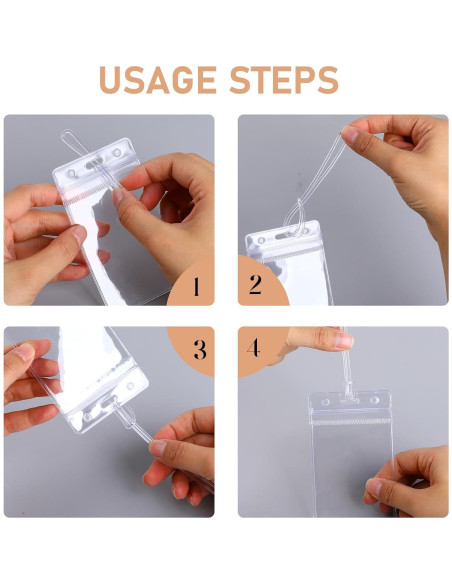 USAGE STEPS

1

2

3

4