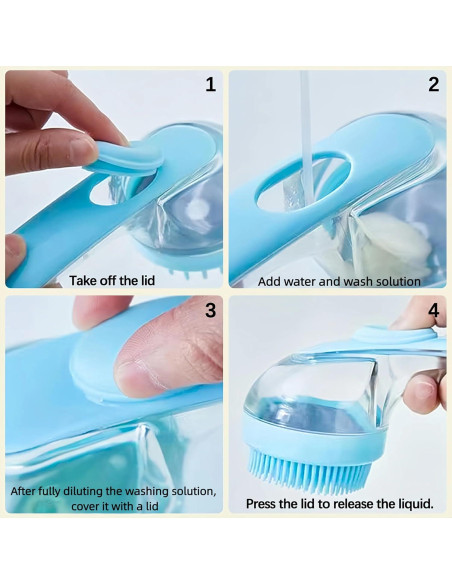 1
Take off the lid

2
Add water and wash solution

3
After fully diluting the washing solution, cover it with a lid

4
Press the lid to release the liquid.