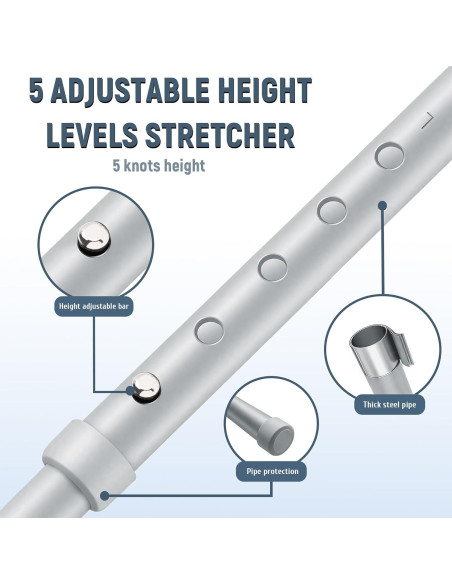 5 ADJUSTABLE HEIGHT LEVELS STRETCHER

5 knots height

Height adjustable bar

Thick steel pipe

Pipe protection