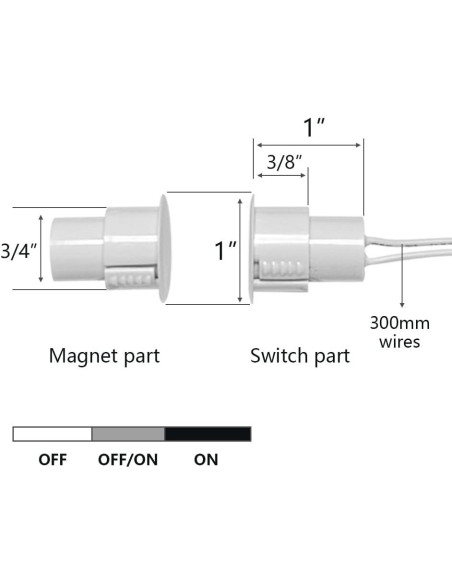 1″

3/8″

3/4″

1″

300mm wires

Magnet part

Switch part

OFF

OFF/ON

ON