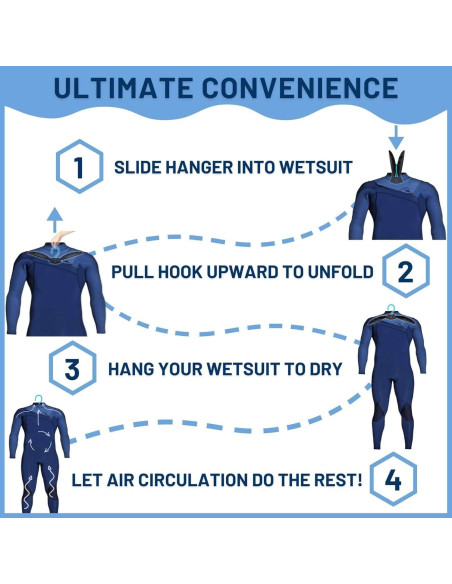 ULTIMATE CONVENIENCE

1 SLIDE HANGER INTO WETSUIT

PULL HOOK UPWARD TO UNFOLD 2

3 HANG YOUR WETSUIT TO DRY

LET AIR CIRCULATION DO THE REST! 4