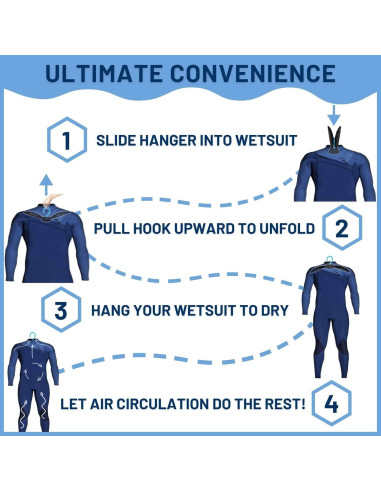 ULTIMATE CONVENIENCE

1 SLIDE HANGER INTO WETSUIT

PULL HOOK UPWARD TO UNFOLD 2

3 HANG YOUR WETSUIT TO DRY

LET AIR CIRCULATION DO THE REST! 4