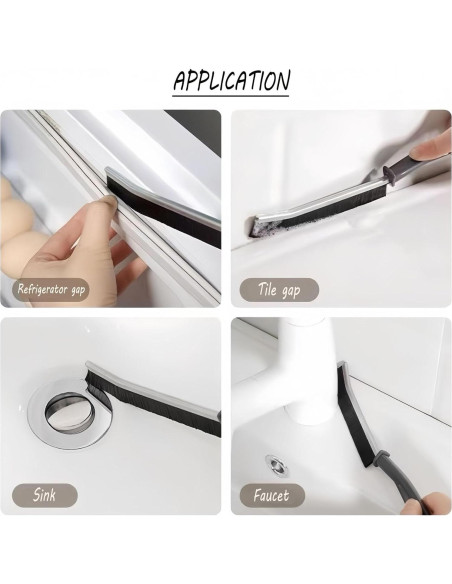 APPLICATION

Refrigerator gap

Tile gap

Sink

Faucet