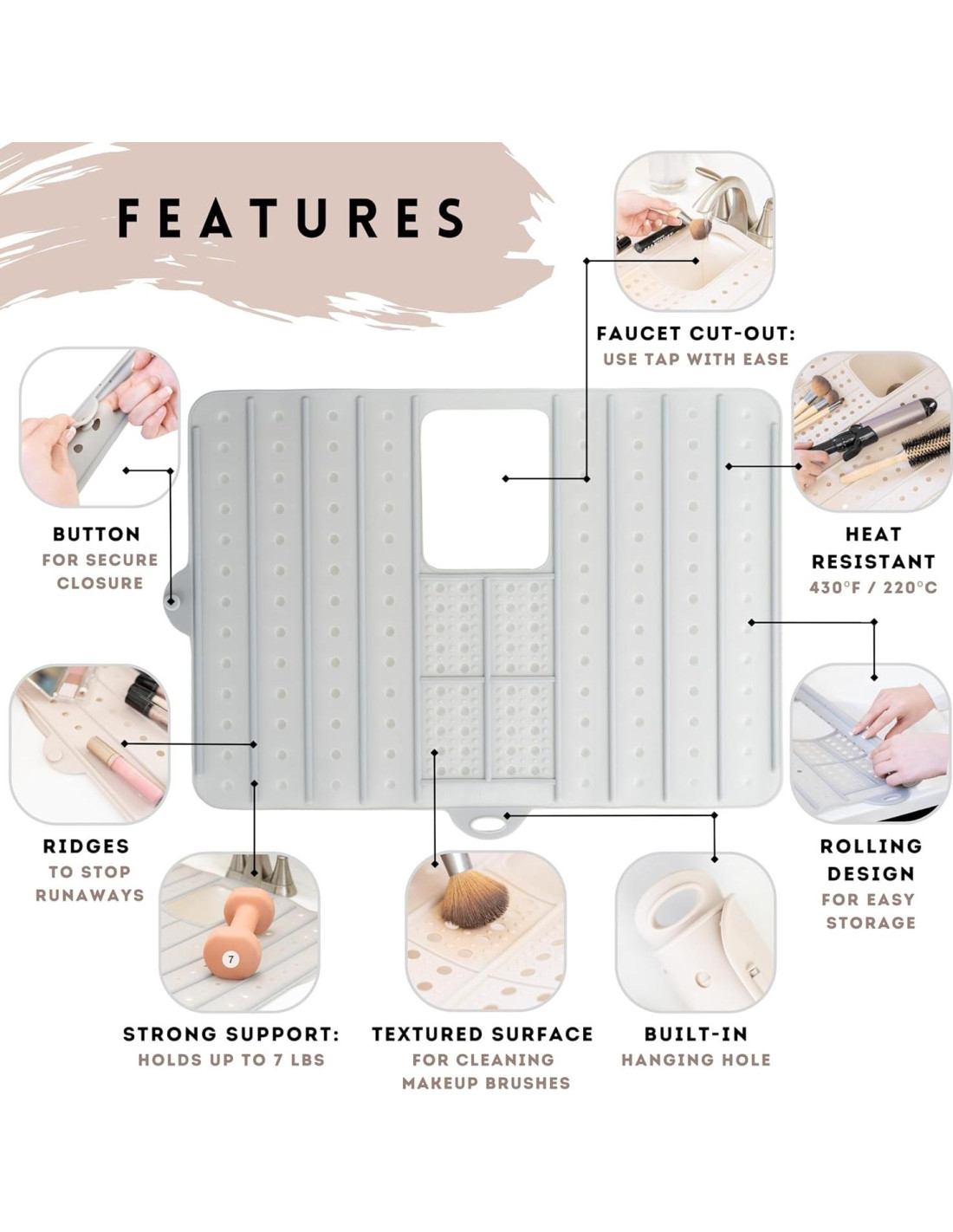 FEATURES

FAUCET CUT-OUT:
USE TAP WITH EASE

BUTTON
FOR SECURE CLOSURE

HEAT RESISTANT
430°F / 220°C

RIDGES
TO STOP RUNAWAYS

ROLLING DESIGN
FOR EASY STORAGE

7

STRONG SUPPORT:
HOLDS UP TO 7 LBS

TEXTURED SURFACE
FOR CLEANING MAKEUP BRUSHES

BUILT-IN
HANGING HOLE