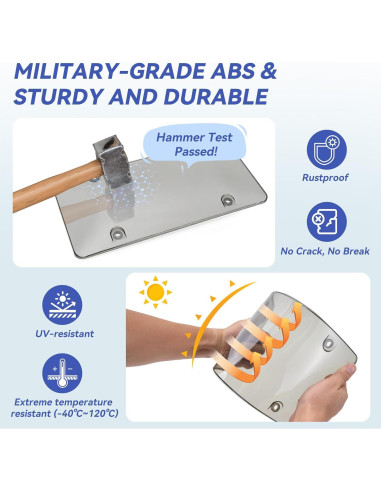 MILITARY-GRADE ABS & STURDY AND DURABLE

Hammer Test Passed!

Rustproof

No Crack, No Break

UV-resistant

Extreme temperature resistant (-40℃~120℃)