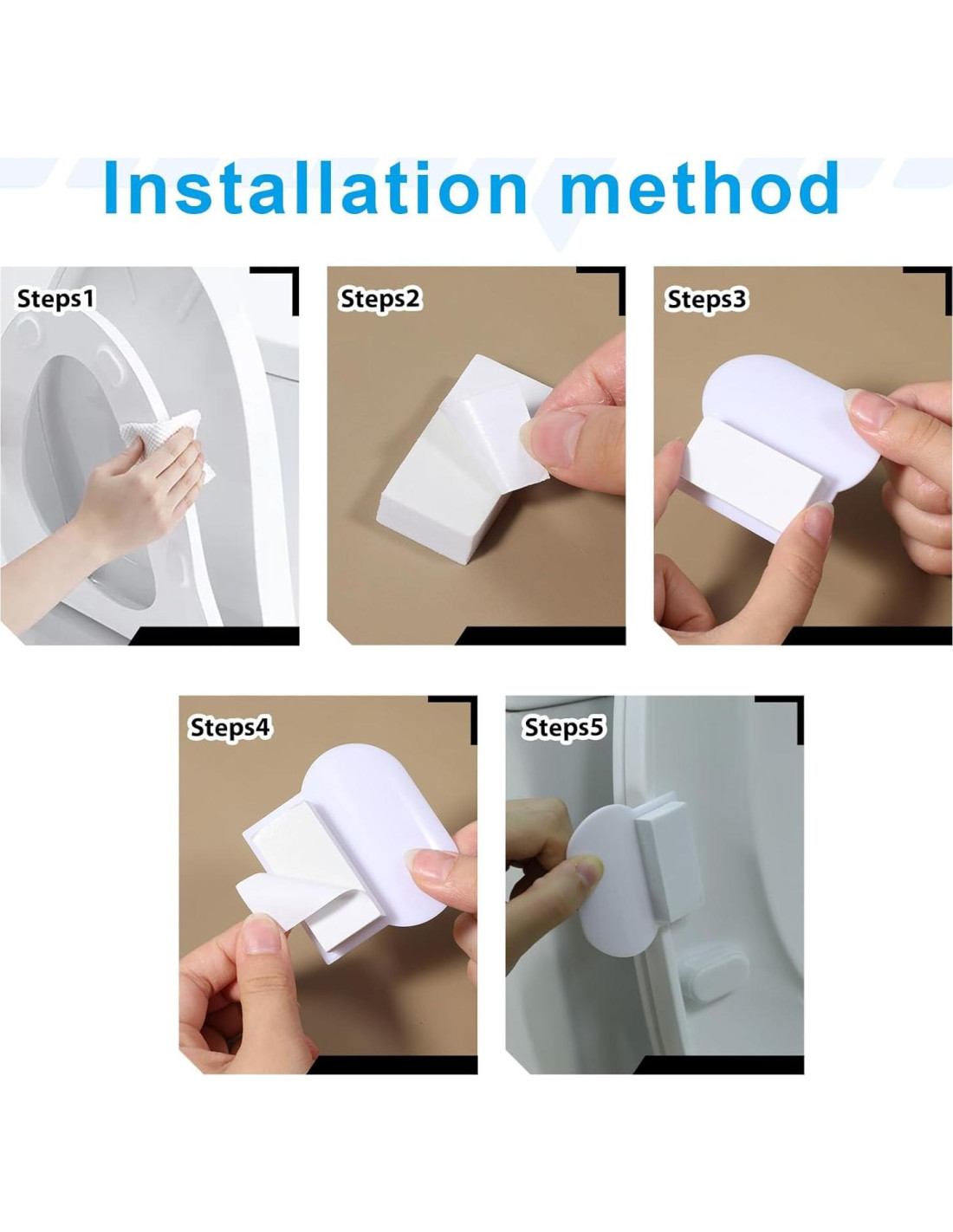 Installation method

Steps1

Steps2

Steps3

Steps4

Steps5