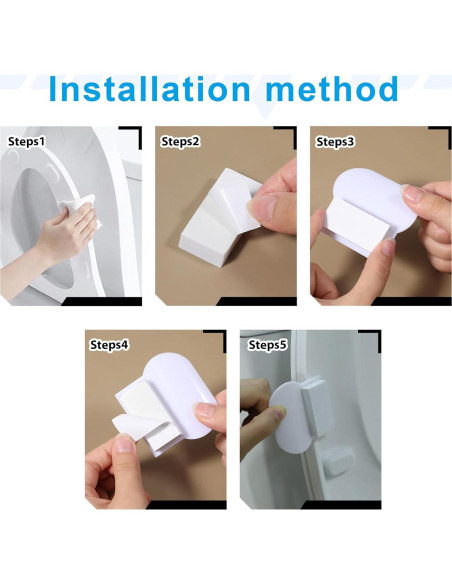 Installation method

Steps1

Steps2

Steps3

Steps4

Steps5