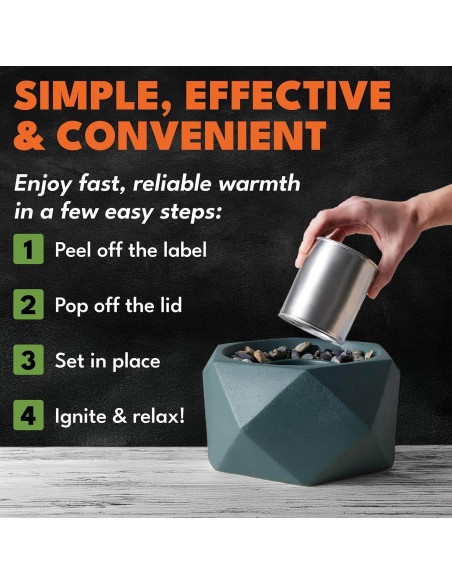 SIMPLE, EFFECTIVE & CONVENIENT

Enjoy fast, reliable warmth in a few easy steps:

1 Peel off the label

2 Pop off the lid

3 Set in place

4 Ignite & relax!