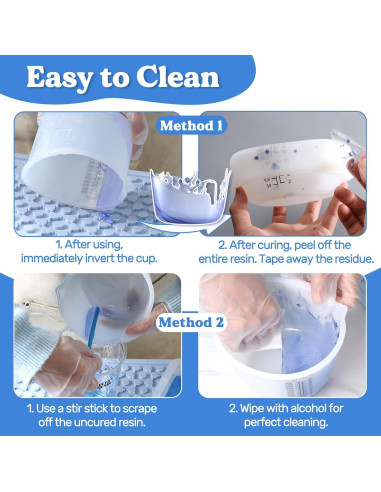 Easy to Clean

Method 1

1. After using, immediately invert the cup.

2. After curing, peel off the entire resin. Tape away the residue.

Method 2

1. Use a stir stick to scrape off the uncured resin.

2. Wipe with alcohol for perfect cleaning.