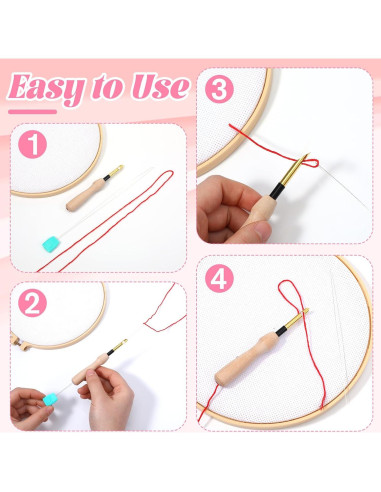 Easy to Use

1

2

3

4