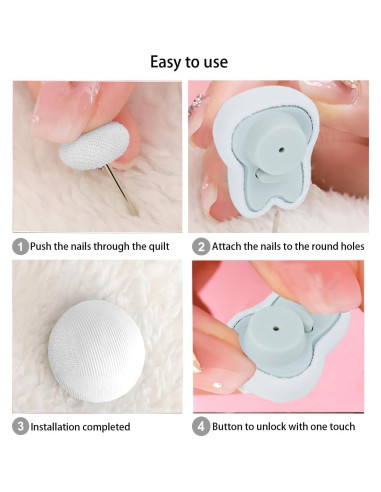 Easy to use

1 Push the nails through the quilt

2 Attach the nails to the round holes

3 Installation completed

4 Button to unlock with one touch