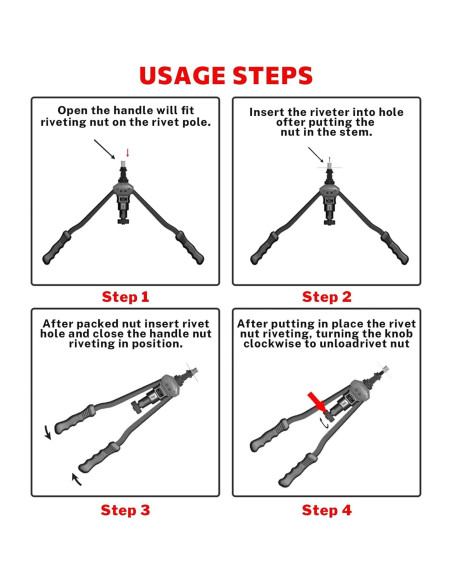 USAGE STEPS

Open the handle will fit riveting nut on the rivet pole.

Step 1

Insert the riveter into hole ofter putting the nut in the stem.

Step 2

After packed nut insert rivet hole and close the handle nut riveting in position.

Step 3

After putting in place the rivet nut riveting, turning the knob clockwise to unloadrivet nut

Step 4