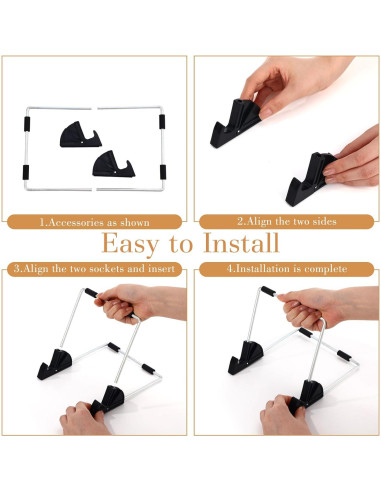 1.Accessories as shown

2.Align the two sides

Easy to Install

3.Align the two sockets and insert

4.Installation is complete