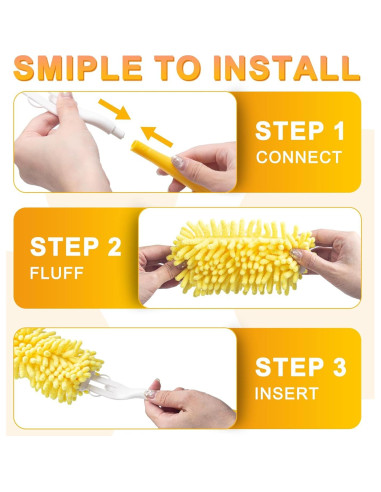 SMIPLE TO INSTALL

STEP 1
CONNECT

STEP 2
FLUFF

STEP 3
INSERT