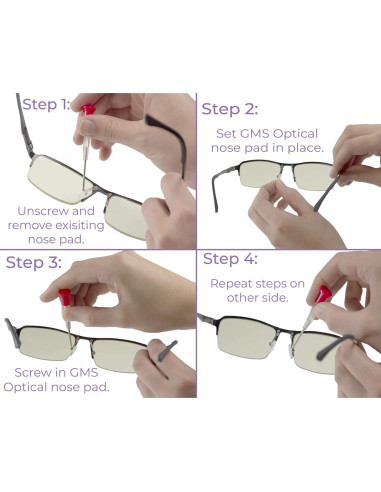 Step 1:

Unscrew and remove exisiting nose pad.

Step 2:

Set GMS Optical nose pad in place.

Step 3:

Screw in GMS Optical nose pad.

Step 4:

Repeat steps on other side.