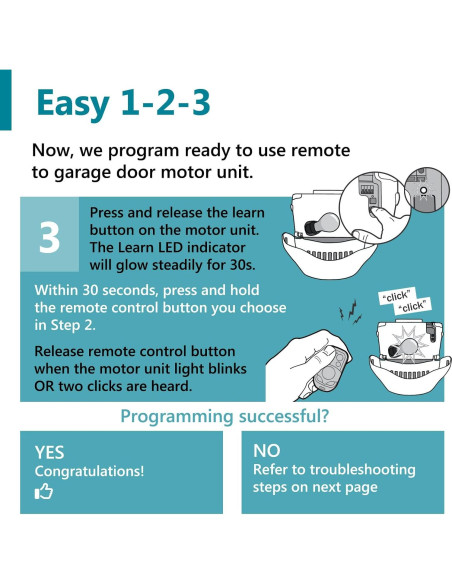 Easy 1-2-3

Now, we program ready to use remote to garage door motor unit.

3

Press and release the learn button on the motor unit. The Learn LED indicator will glow steadily for 30s.

Within 30 seconds, press and hold the remote control button you choose in Step 2.

Release remote control button when the motor unit light blinks OR two clicks are heard.

"click"
"click"

Programming successful?

YES
Congratulations!

NO
Refer to troubleshooting steps on next page