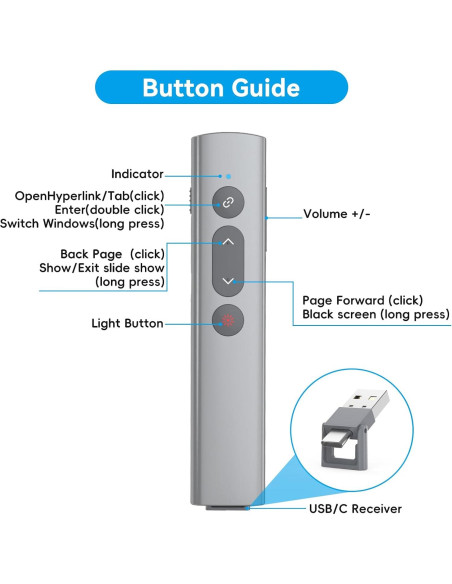 Button Guide

Indicator

OpenHyperlink/Tab(click)
Enter(double click)
Switch Windows(long press)

Volume +/-

Back Page (click)
Show/Exit slide show
(long press)

Page Forward (click)
Black screen (long press)

Light Button

USB/C Receiver