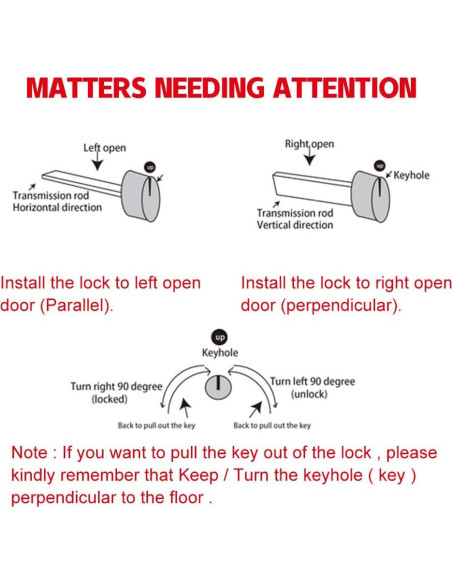 MATTERS NEEDING ATTENTION

Left open

up

Transmission rod
Horizontal direction

Right open

up

Keyhole

Transmission rod
Vertical direction

Install the lock to left open door (Parallel).

Install the lock to right open door (perpendicular).

up

Keyhole

Turn right 90 degree
(locked)

Turn left 90 degree
(unlock)

Back to pull out the key

Back to pull out the key

Note : If you want to pull the key out of the lock , please kindly remember that Keep / Turn the keyhole ( key ) perpendicular to the floor .