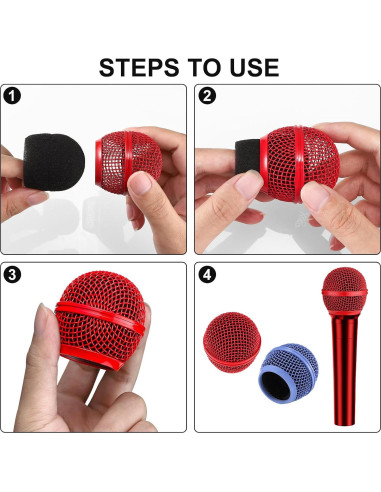 STEPS TO USE

1

2

3

4