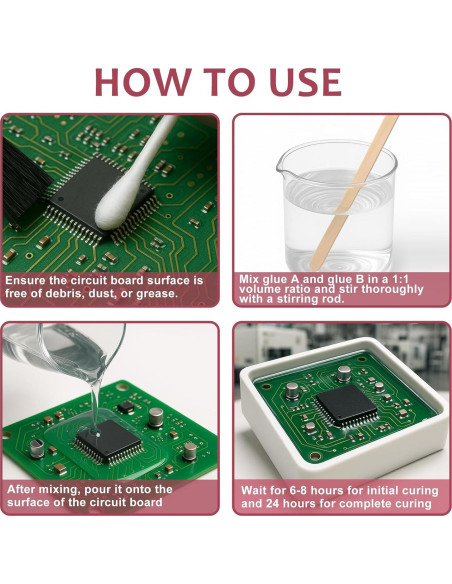 HOW TO USE

Ensure the circuit board surface is free of debris, dust, or grease.

Mix glue A and glue B in a 1:1 volume ratio and stir thoroughly with a stirring rod.

After mixing, pour it onto the surface of the circuit board

Wait for 6-8 hours for initial curing and 24 hours for complete curing